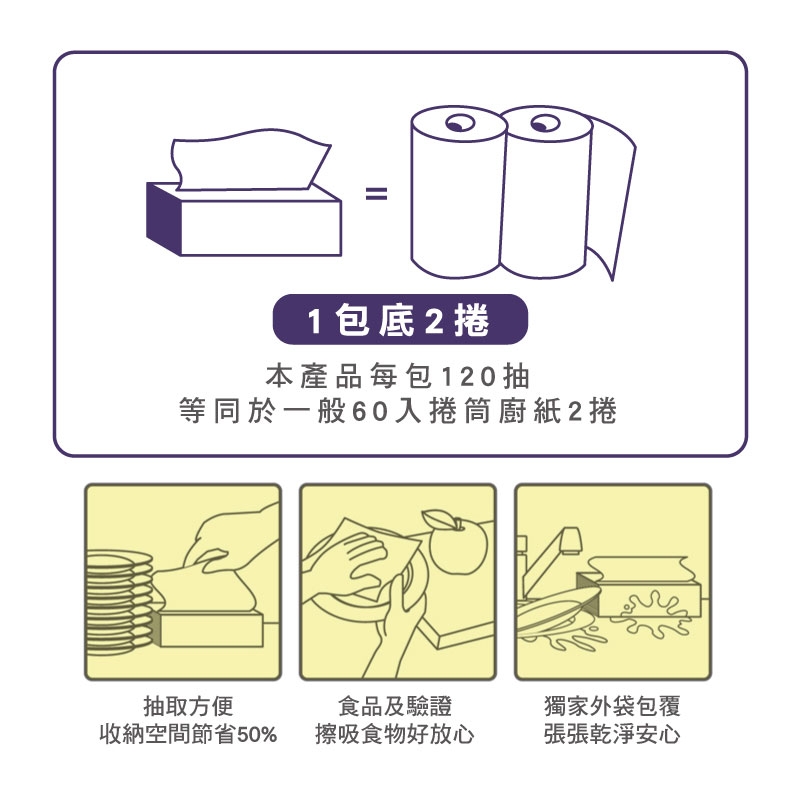 =

1包底2捲

本產品每包120抽
等同於一般60入捲筒廚紙2捲

抽取方便
收納空間節省50%

食品及驗證
擦吸食物好放心

獨家外袋包覆
張張乾淨安心