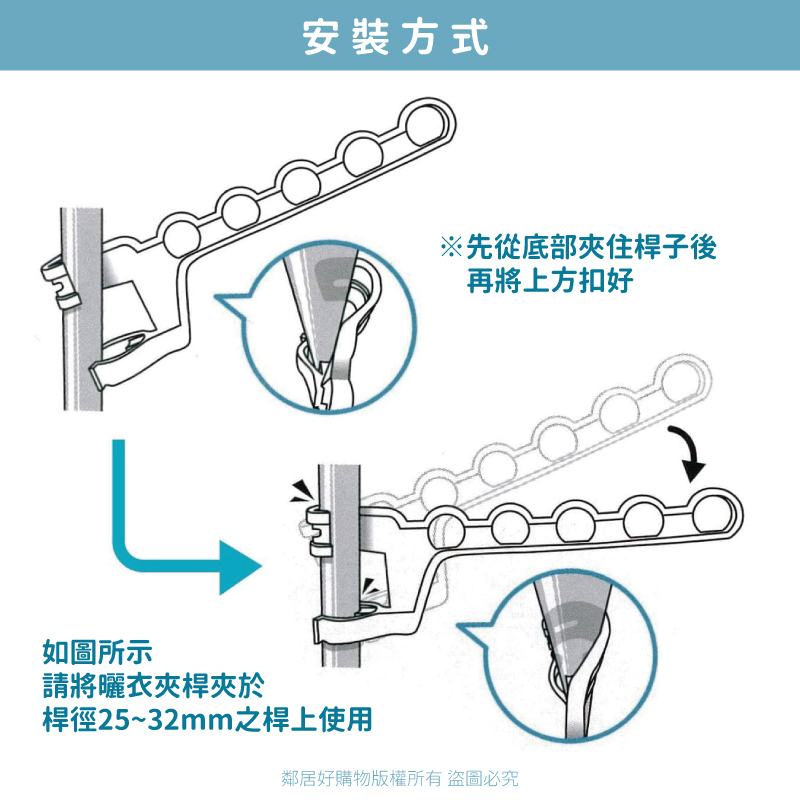 安裝方式

※先從底部夾住桿子後
再將上方扣好

如圖所示
請將曬衣夾桿夾於
桿徑25~32mm之桿上使用

鄰居好購物版權所有 盜圖必究