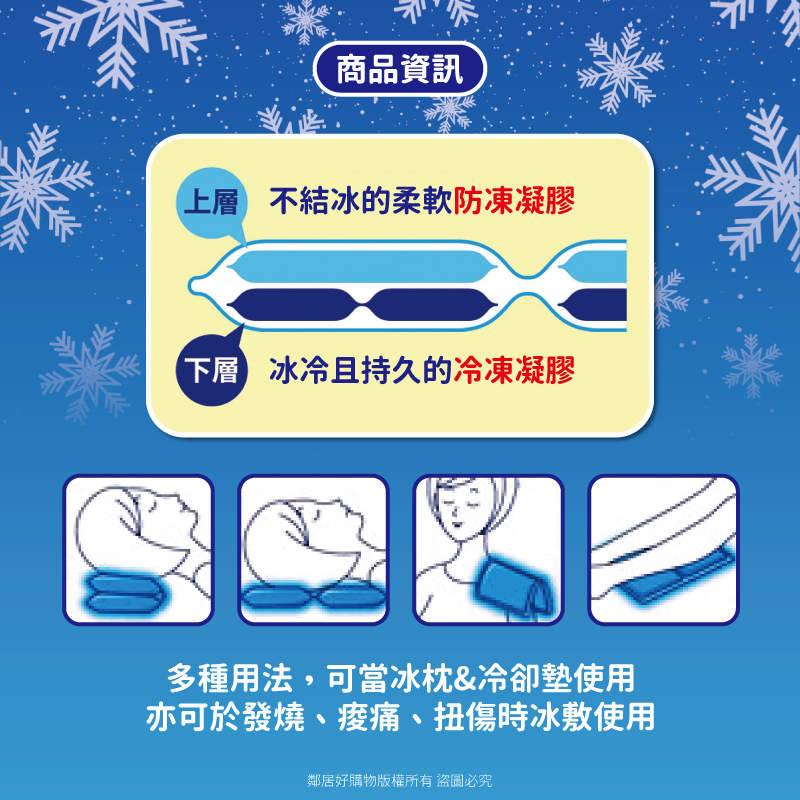 商品資訊

上層 不結冰的柔軟防凍凝膠

下層 冰冷且持久的冷凍凝膠

多種用法，可當冰枕&冷卻墊使用
亦可於發燒、痠痛、扭傷時冰敷使用

鄰居好購物版權所有 盜圖必究