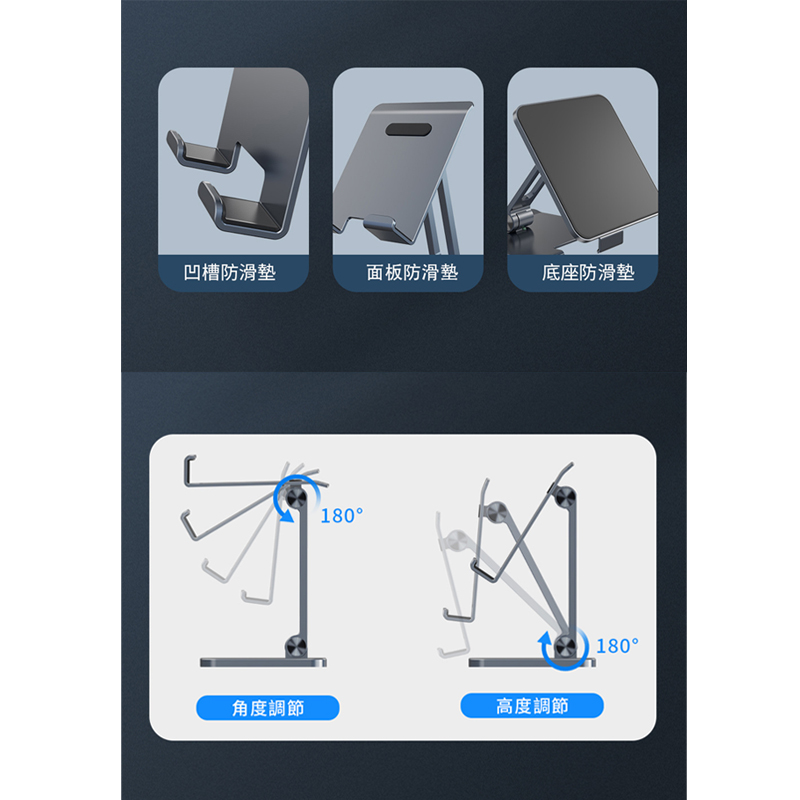 凹槽防滑墊

面板防滑墊

底座防滑墊

180°

180°

角度調節

高度調節