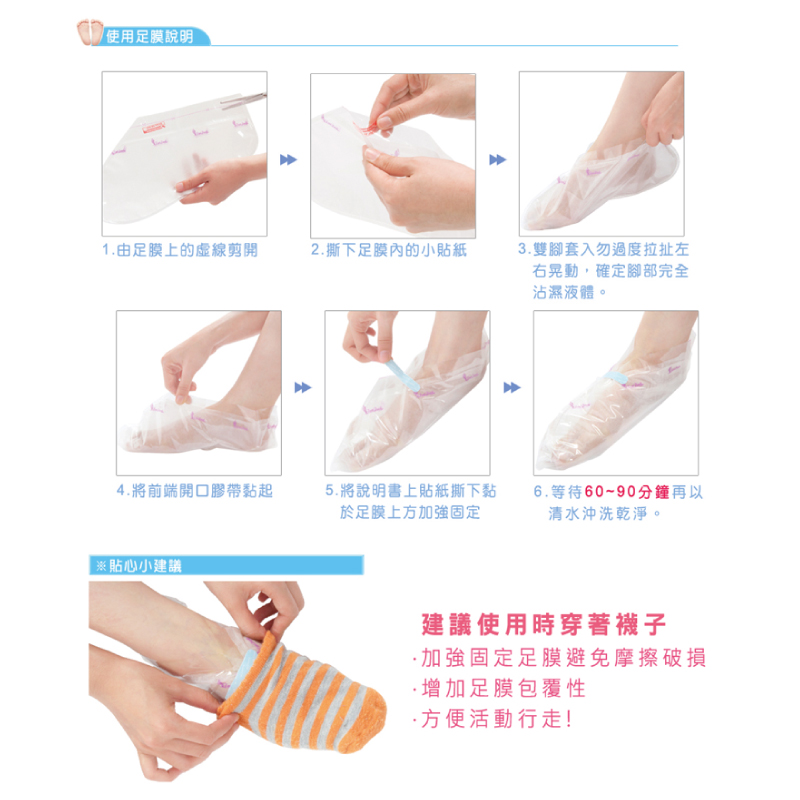 使用足膜說明

1.由足膜上的虛線剪開

2.撕下足膜內的小貼紙

3.雙腳套入勿過度拉扯左右晃動，確定腳部完全沾濕液體。

4.將前端開口膠帶黏起

5.將說明書上貼紙撕下黏於足膜上方加強固定

6.等待60~90分鐘再以清水沖洗乾淨。

※貼心小建議

建議使用時穿著襪子
·加強固定足膜避免摩擦破損
·增加足膜包覆性
·方便活動行走!