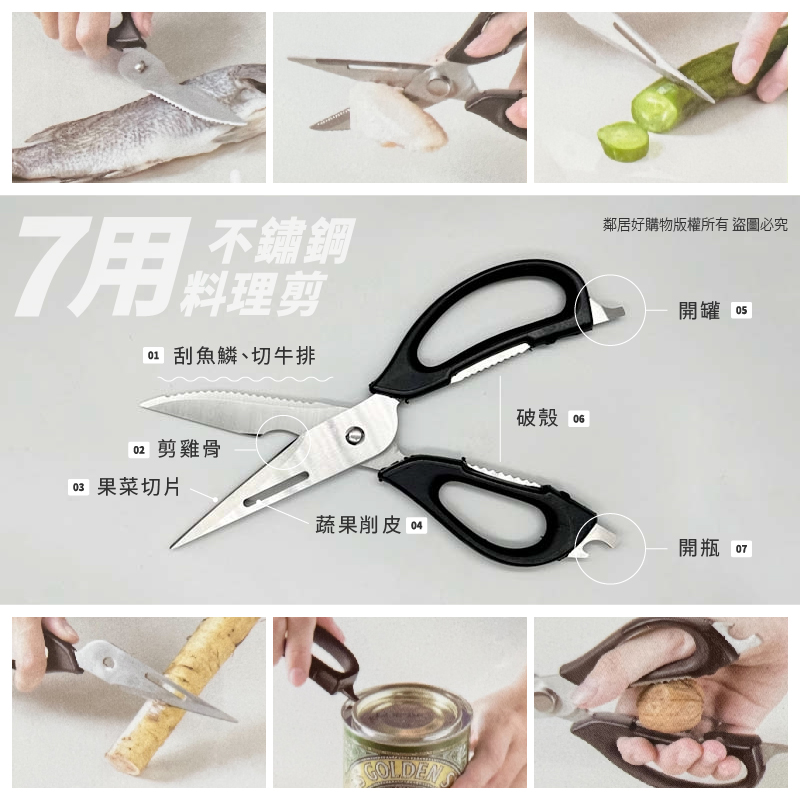 7用 不鏽鋼 料理剪

鄰居好購物版權所有 盜圖必究

01 刮魚鱗、切牛排

02 剪雞骨

03 果菜切片

蔬果削皮 04

開罐 05

破殼 06

開瓶 07

GOLDEN