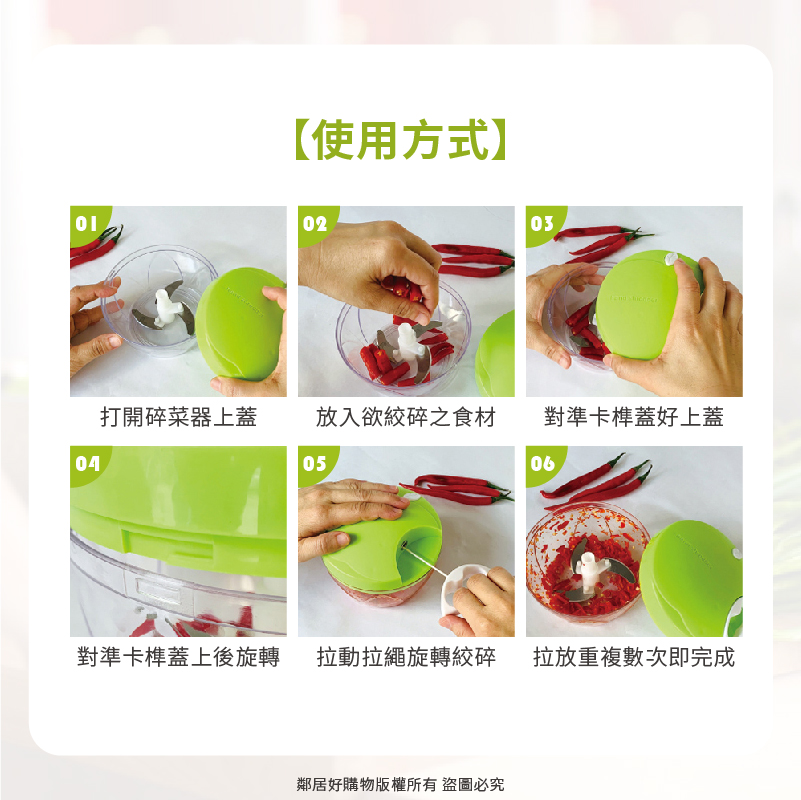 【使用方式】

01
打開碎菜器上蓋

02
放入欲絞碎之食材

03
對準卡榫蓋好上蓋

04
對準卡榫蓋上後旋轉

05
拉動拉繩旋轉絞碎

06
拉放重複數次即完成

鄰居好購物版權所有 盜圖必究