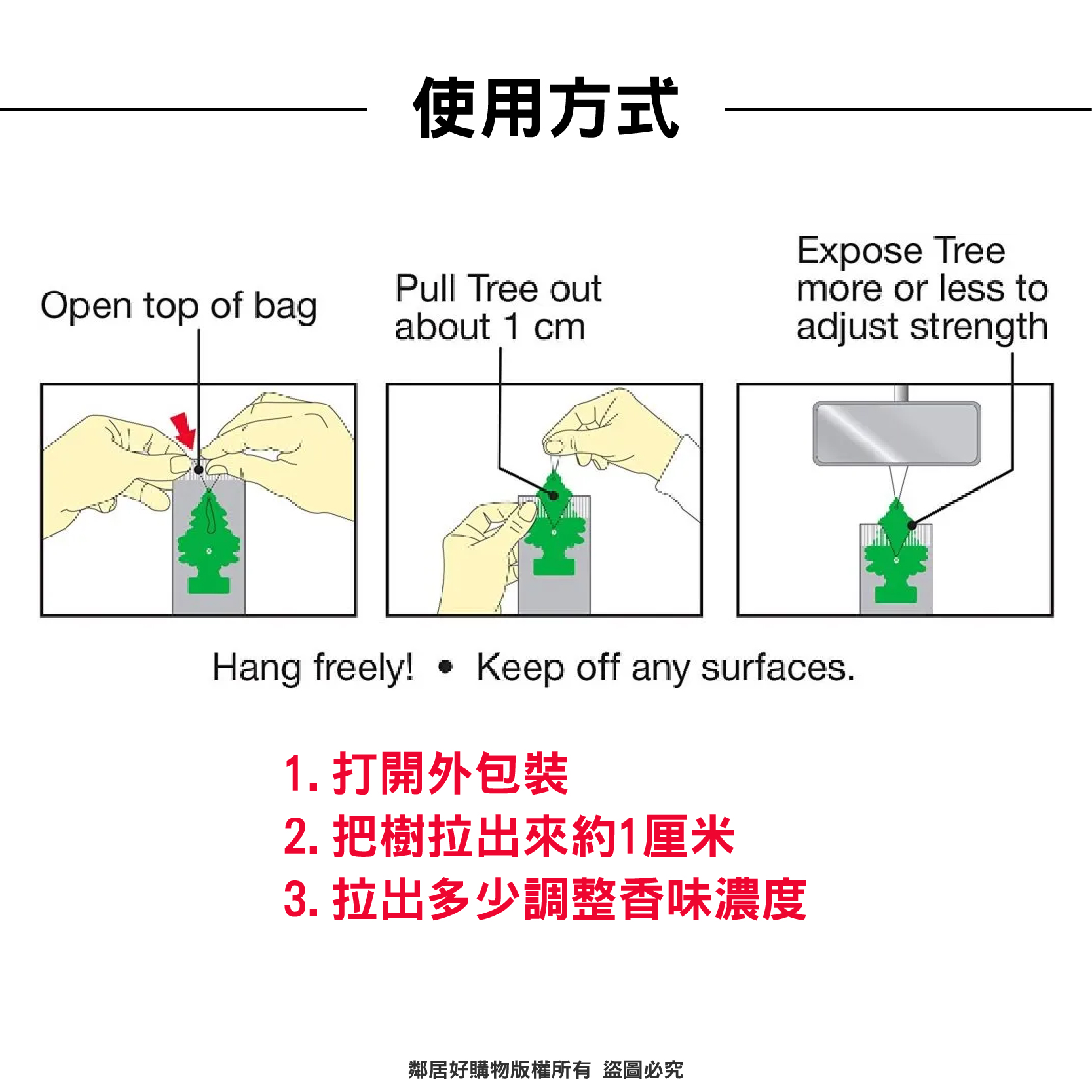 使用方式

Open top of bag

Pull Tree out about 1 cm

Expose Tree more or less to adjust strength

Hang freely! • Keep off any surfaces.

1. 打開外包裝
2. 把樹拉出來約1厘米
3. 拉出多少調整香味濃度

鄰居好購物版權所有 盜圖必究